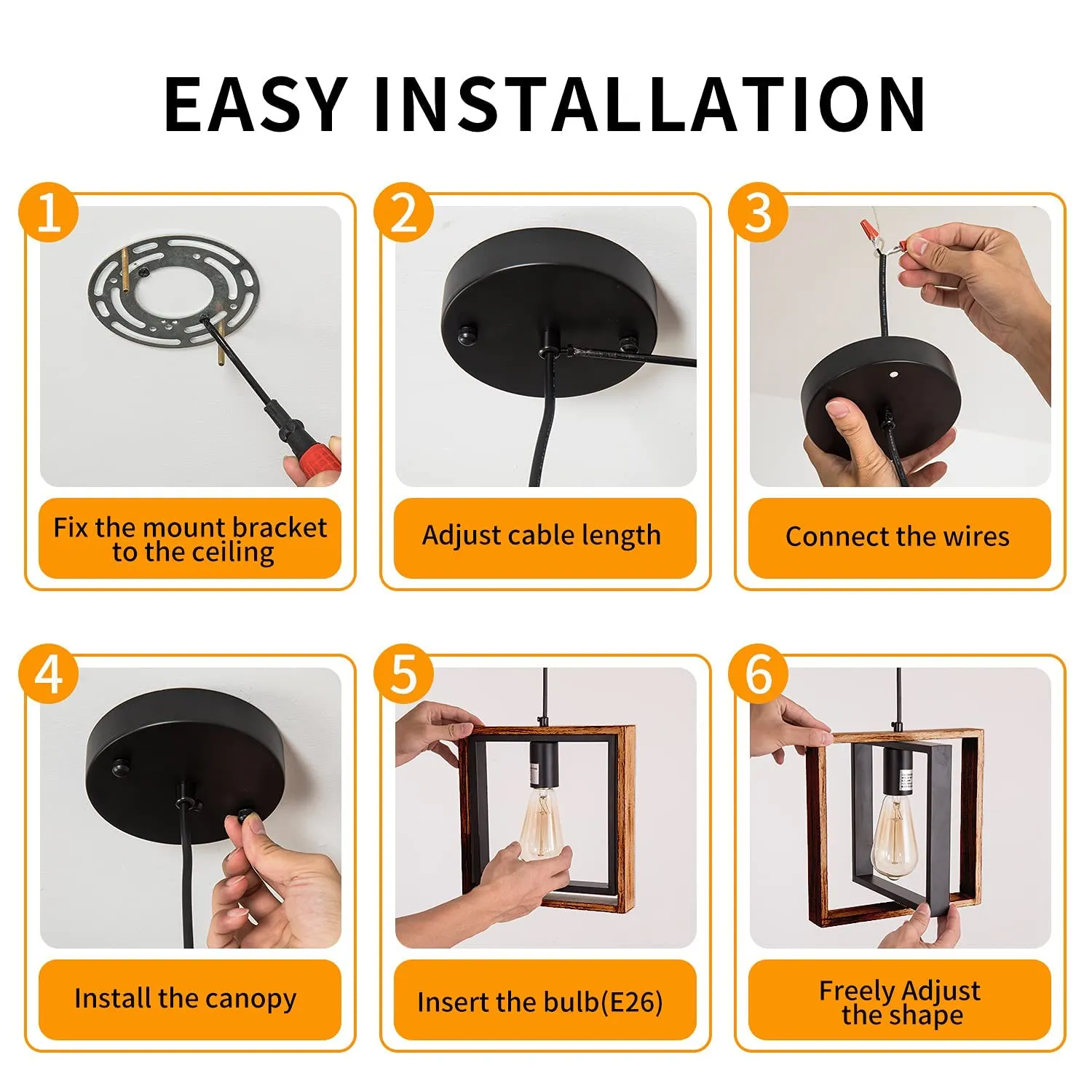 EASY INSTALLATION

1
Fix the mount bracket to the ceiling

2
Adjust cable length

3
Connect the wires

4
Install the canopy

5
Insert the bulb(E26)

6
Freely Adjust the shape